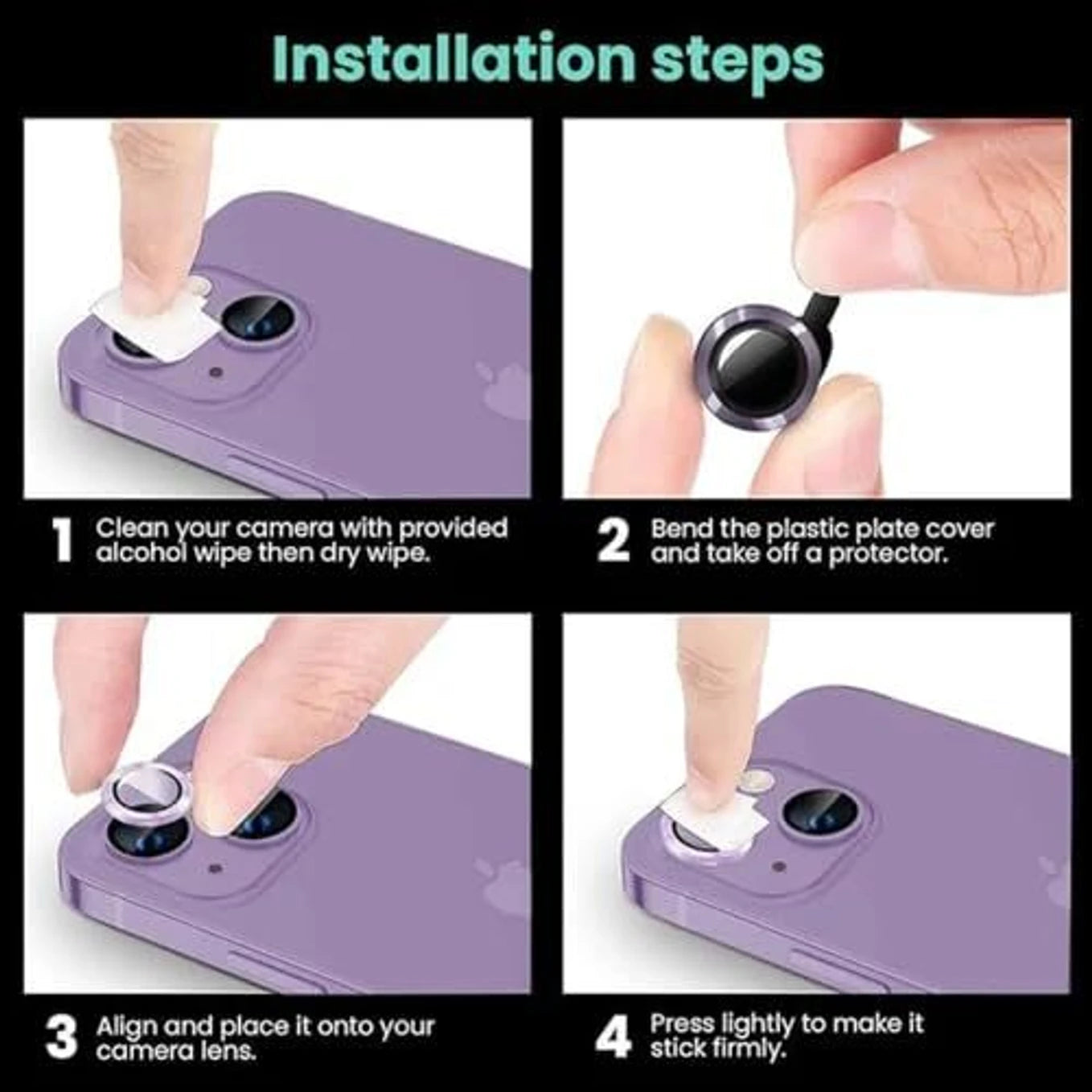 Installation steps

1 Clean your camera with provided alcohol wipe then dry wipe.

2 Bend the plastic plate cover and take off a protector.

3 Align and place it onto your camera lens.

4 Press lightly to make it stick firmly.