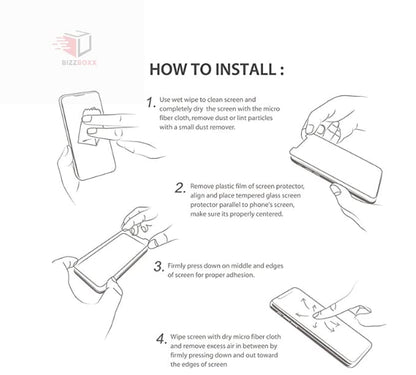 BIZZBOXX

HOW TO INSTALL :

1. Use wet wipe to clean screen and completely dry the screen with the micro fiber cloth, remove dust or lint particles with a small dust remover.

2. Remove plastic film of screen protector, align and place tempered glass screen protector parallel to phone's screen, make sure its properly centered.

3. Firmly press down on middle and edges of screen for proper adhesion.

4. Wipe screen with dry micro fiber cloth and remove excess air in between by firmly pressing down and out toward the edges of screen